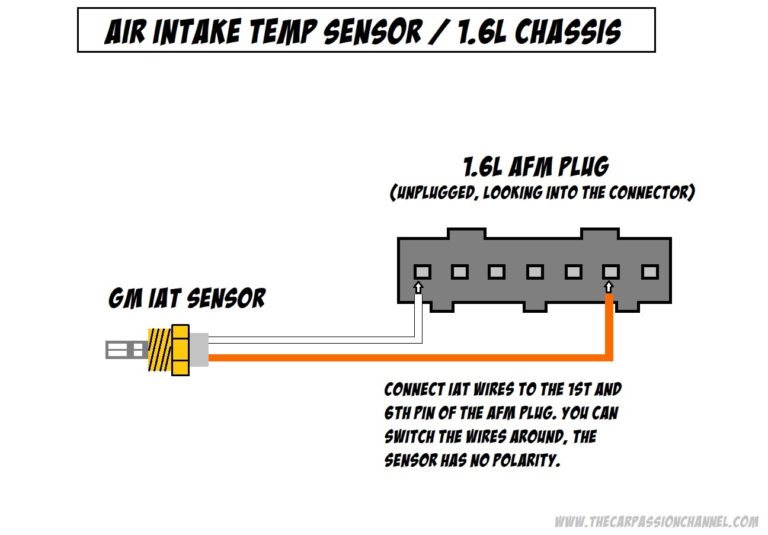 AIR INTAKE TEMP SENSOR / 1.6L CHASSIS

1.6L AFM PLUG
(UNPLUGGED, LOOKING INTO THE CONNECTOR)

GM IAT SENSOR

CONNECT IAT WIRES TO THE 1ST AND 6TH PIN OF THE AFM PLUG. YOU CAN SWITCH THE WIRES AROUND, THE SENSOR HAS NO POLARITY.

WWW.THECARPASSIONCHANNEL.COM